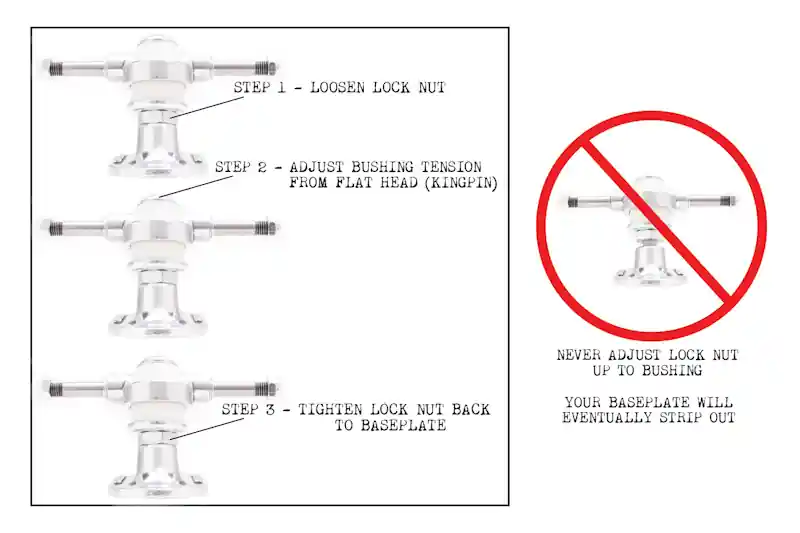 STEP 1 - LOOSEN LOCK NUT

STEP 2 - ADJUST BUSHING TENSION FROM FLAT HEAD (KINGPIN)

STEP 3 - TIGHTEN LOCK NUT BACK TO BASEPLATE

NEVER ADJUST LOCK NUT UP TO BUSHING

YOUR BASEPLATE WILL EVENTUALLY STRIP OUT